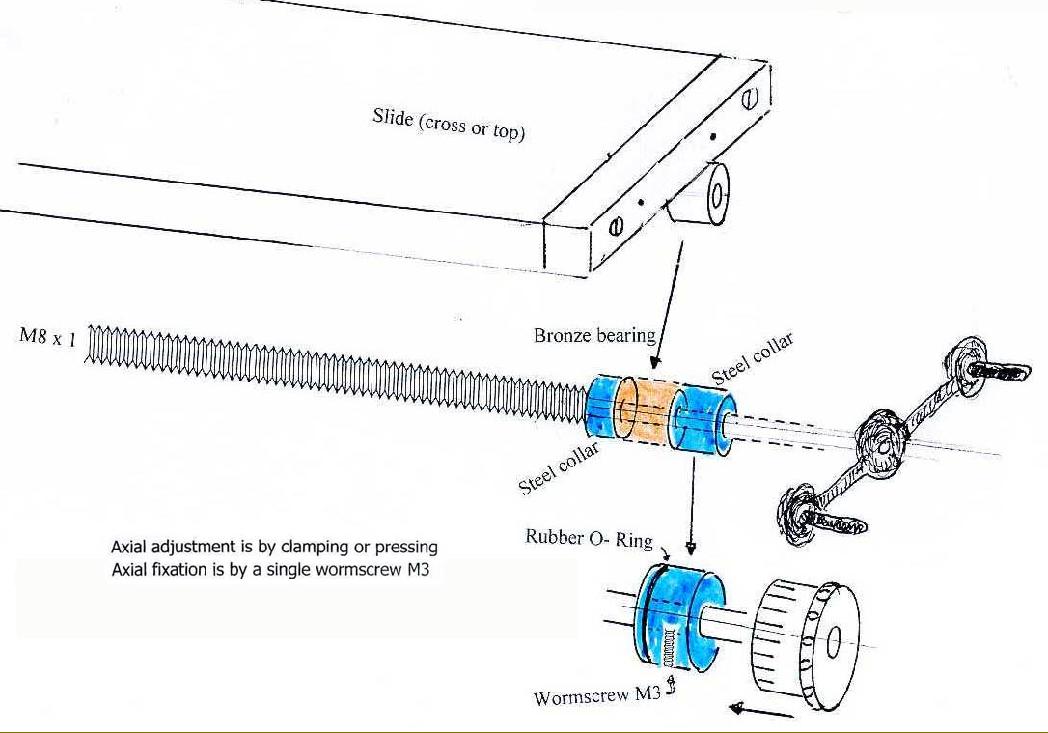 Slide (cross or top)

M8 x 1

Bronze bearing

Steel collar

Steel collar

Rubber O- Ring

Axial adjustment is by clamping or pressing
Axial fixation is by a single wormscrew M3

Wormscrew M3