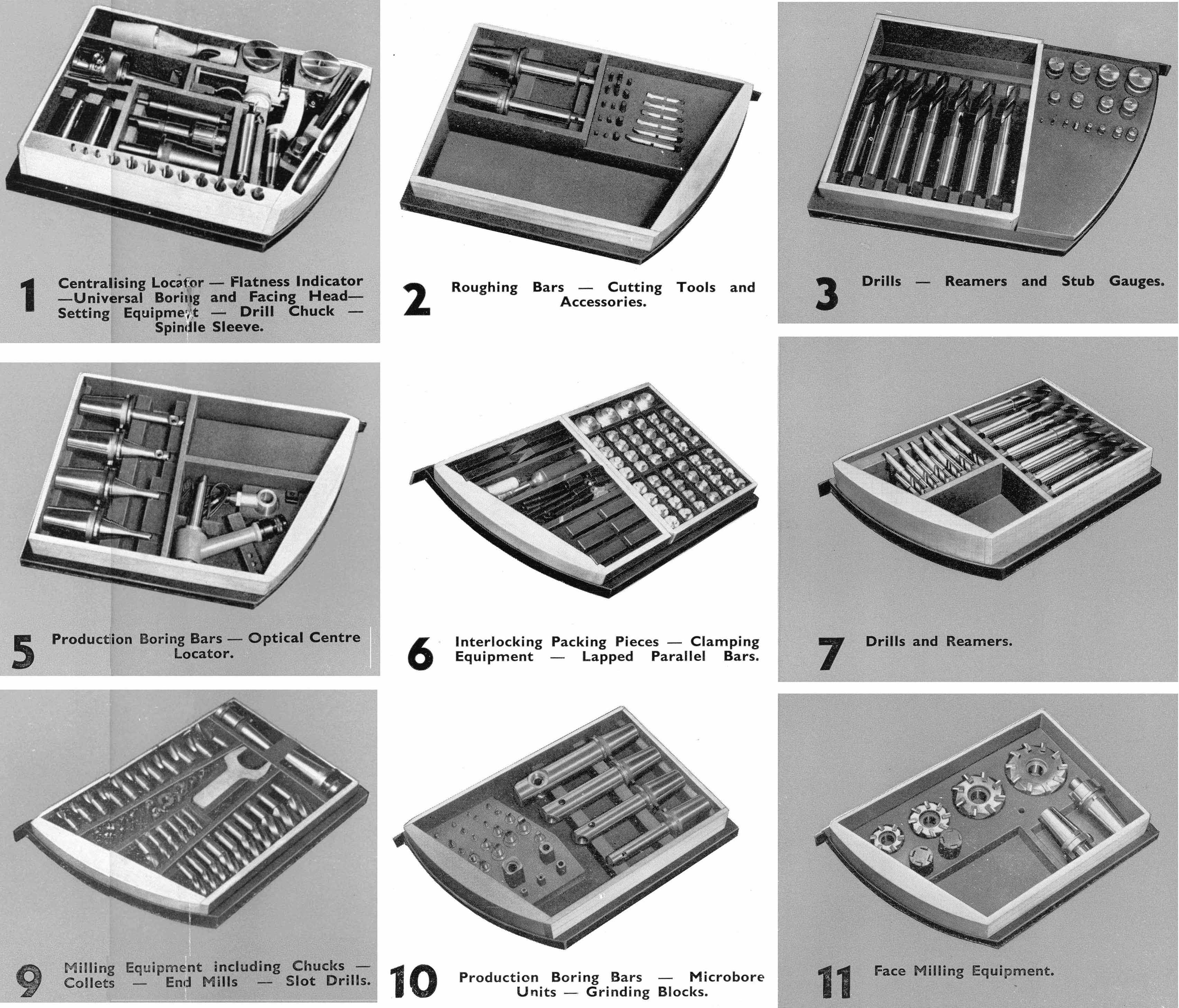 1 Centralising Locator — Flatness Indicator —Universal Boring and Facing Head— Setting Equipment — Drill Chuck — Spindle Sleeve.

2 Roughing Bars — Cutting Tools and Accessories.

3 Drills — Reamers and Stub Gauges.

5 Production Boring Bars — Optical Centre Locator.

6 Interlocking Packing Pieces — Clamping Equipment — Lapped Parallel Bars.

7 Drills and Reamers.

9 Milling Equipment including Chucks — Collets — End Mills — Slot Drills.

10 Production Boring Bars — Microbore Units — Grinding Blocks.

11 Face Milling Equipment.