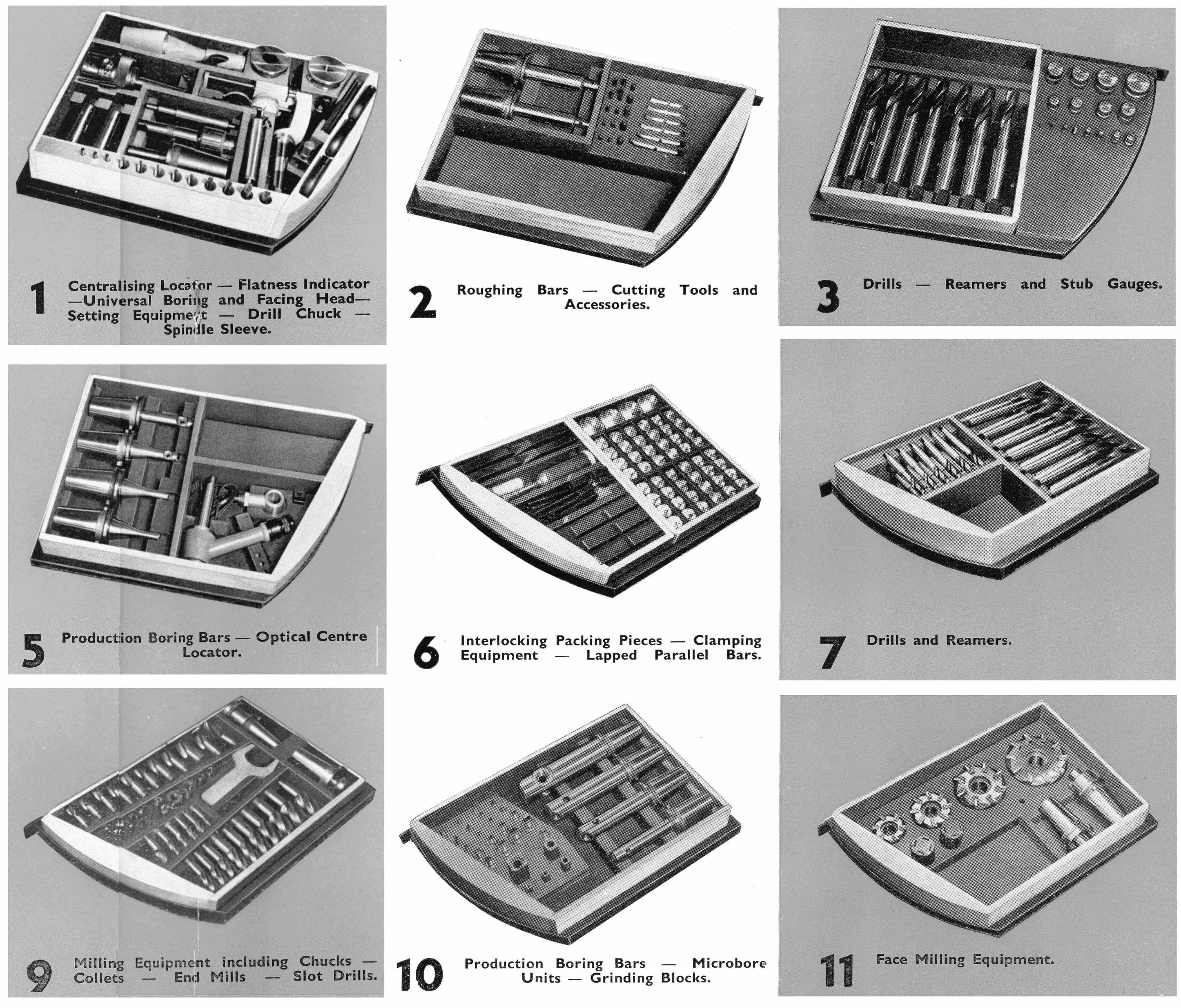 1 Centralising Locator — Flatness Indicator —Universal Boring and Facing Head— Setting Equipment — Drill Chuck — Spindle Sleeve.

2 Roughing Bars — Cutting Tools and Accessories.

3 Drills — Reamers and Stub Gauges.

5 Production Boring Bars — Optical Centre Locator.

6 Interlocking Packing Pieces — Clamping Equipment — Lapped Parallel Bars.

7 Drills and Reamers.

9 Milling Equipment including Chucks — Collets — End Mills — Slot Drills.

10 Production Boring Bars — Microbore Units — Grinding Blocks.

11 Face Milling Equipment.