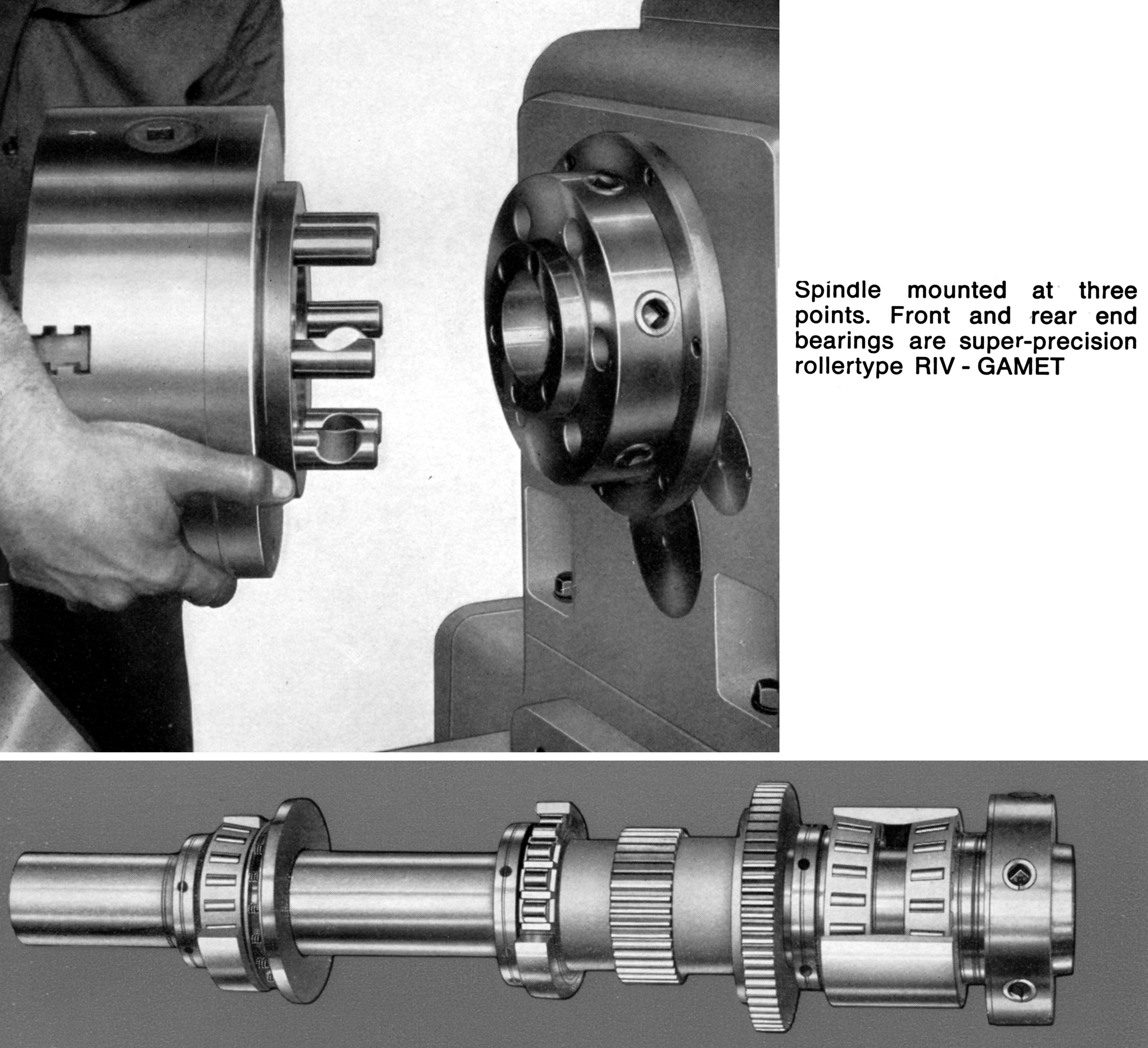 Spindle mounted at three points. Front and rear end bearings are super-precision rollertype RIV - GAMET